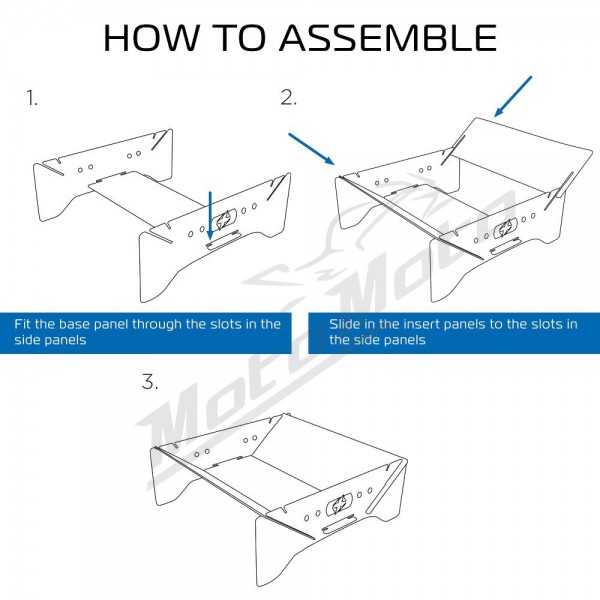 HOW TO ASSEMBLE

1.

Fit the base panel through the slots in the side panels

2.

Slide in the insert panels to the slots in the side panels

3.

MotoMoto